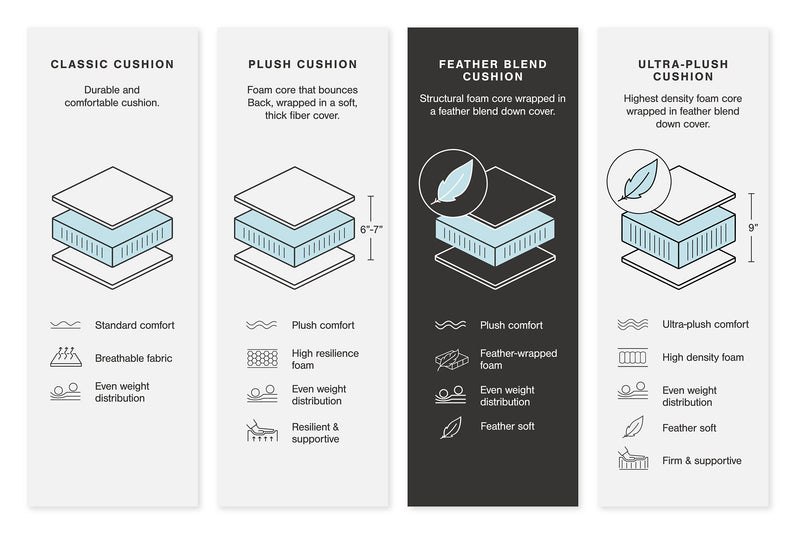 CLASSIC CUSHION

Durable and comfortable cushion.

Standard comfort

Breathable fabric

Even weight distribution

PLUSH CUSHION

Foam core that bounces Back, wrapped in a soft, thick fiber cover.

6"-7"

Plush comfort

High resilience foam

Even weight distribution

Resilient & supportive

FEATHER BLEND CUSHION

Structural foam core wrapped in a feather blend down cover.

Plush comfort

Feather-wrapped foam

Even weight distribution

Feather soft

ULTRA-PLUSH CUSHION

Highest density foam core wrapped in feather blend down cover.

9"

Ultra-plush comfort

High density foam

Even weight distribution

Feather soft

Firm & supportive