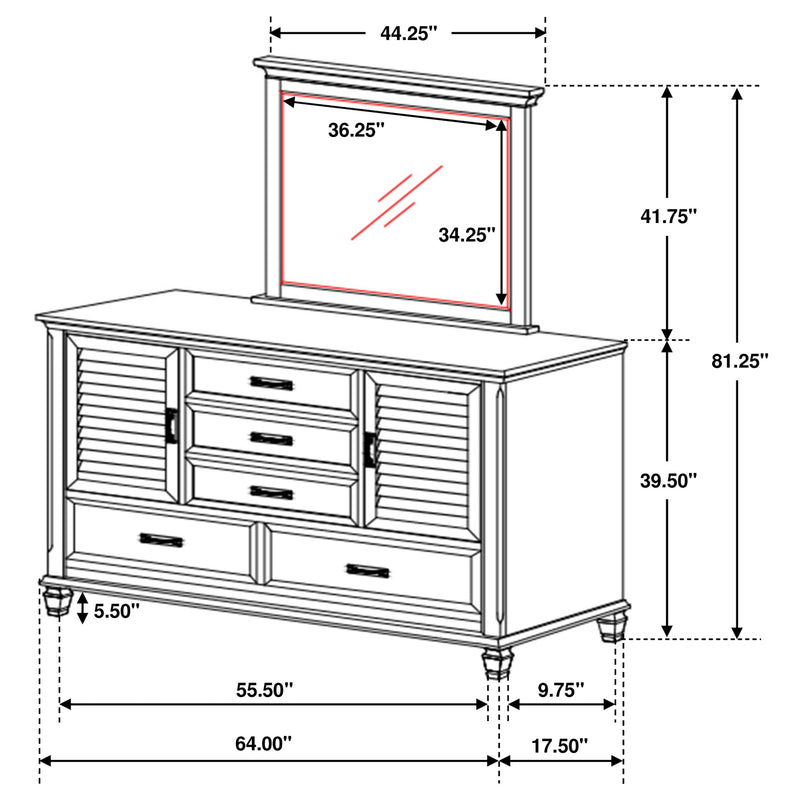 44.25"

36.25"

34.25"

41.75"

81.25"

39.50"

5.50"

55.50"

9.75"

64.00"

17.50"